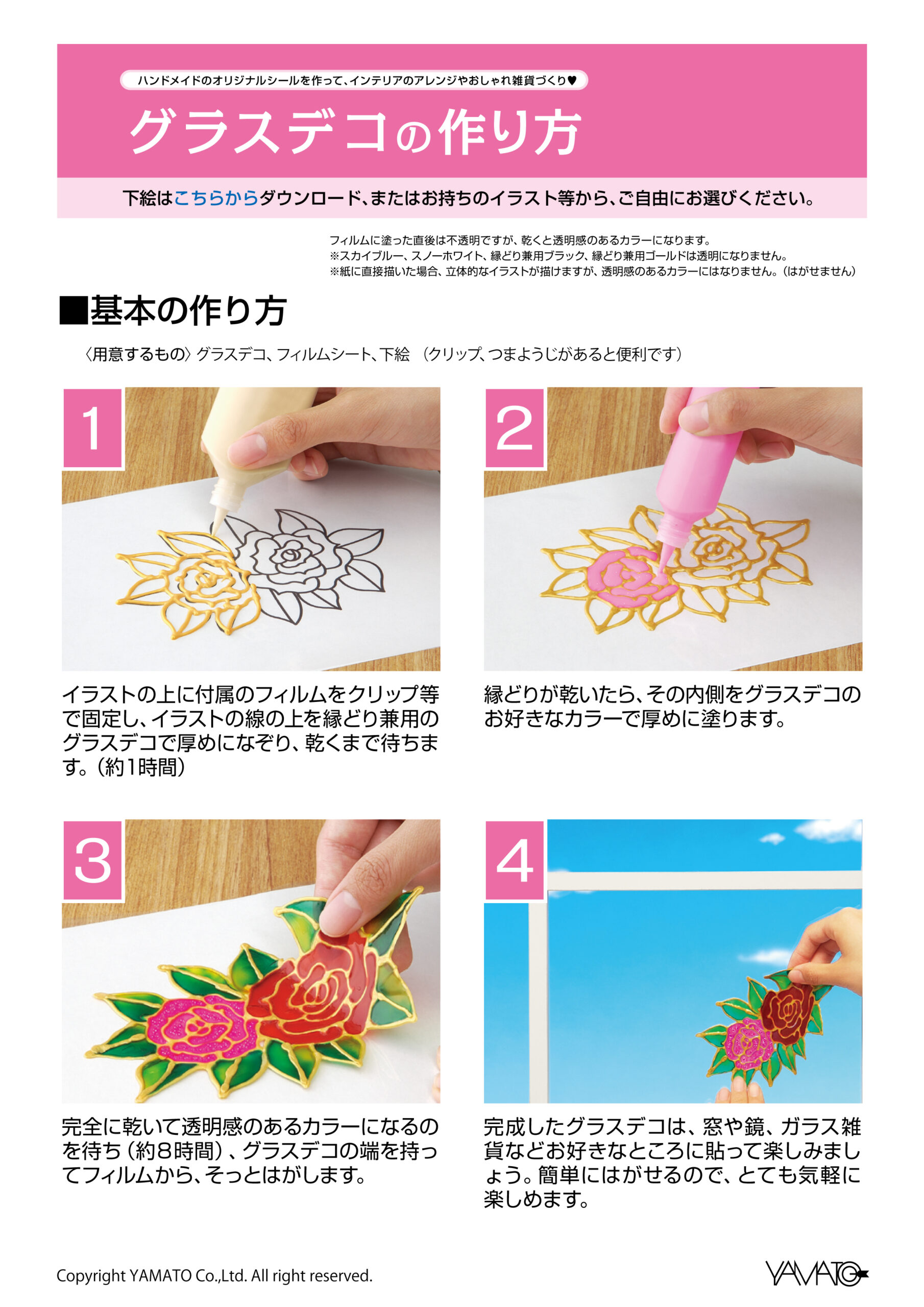 ハンドメイドのオリジナルシールを作って、インテリアのアレンジやおしゃれ雑貨づくり♥

グラスデコの作り方

下絵はこちらからダウンロード、またはお持ちのイラスト等から、ご自由にお選びください。

フィルムに塗った直後は不透明ですが、乾くと透明感のあるカラーになります。
※スカイブルー、スノーホワイト、縁どり兼用ブラック、縁どり兼用ゴールドは透明になりません。
※紙に直接描いた場合、立体的なイラストが描けますが、透明感のあるカラーにはなりません。（はがせません）

■基本の作り方

〈用意するもの〉グラスデコ、フィルムシート、下絵 （クリップ、つまようじがあると便利です）

1

イラストの上に付属のフィルムをクリップ等で固定し、イラストの線の上を縁どり兼用のグラスデコで厚めになぞり、乾くまで待ちます。（約1時間）

2

縁どりが乾いたら、その内側をグラスデコのお好きなカラーで厚めに塗ります。

3

完全に乾いて透明感のあるカラーになるのを待ち（約8時間）、グラスデコの端を持ってフィルムから、そっとはがします。

4

完成したグラスデコは、窓や鏡、ガラス雑貨などお好きなところに貼って楽しみましょう。簡単にはがせるので、とても気軽に楽しめます。

Copyright YAMATO Co.,Ltd. All right reserved.

YAMATO